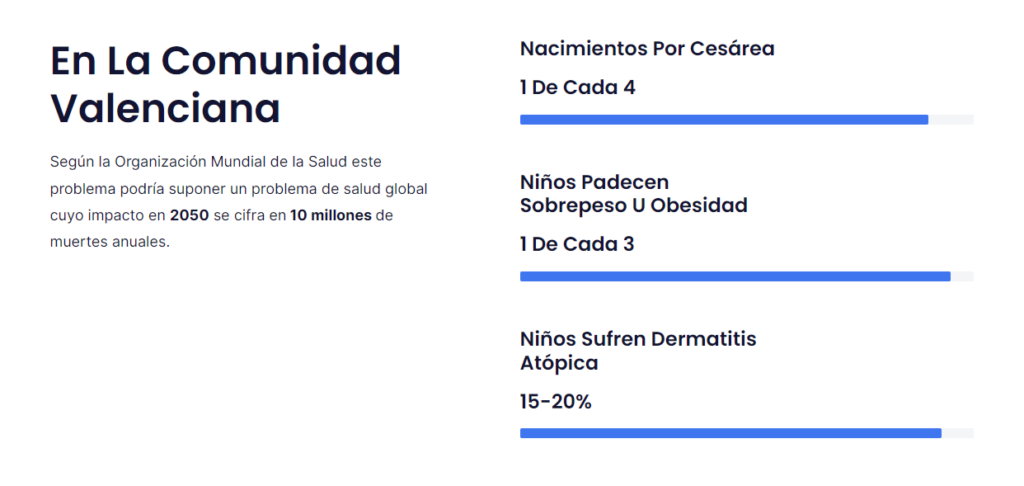 En La Comunidad Valenciana

Según la Organización Mundial de la Salud este problema podría suponer un problema de salud global cuyo impacto en 2050 se cifra en 10 millones de muertes anuales.

Nacimientos Por Cesárea

1 De Cada 4

Niños Padecen
Sobrepeso U Obesidad

1 De Cada 3

Niños Sufren Dermatitis
Atópica

15-20%